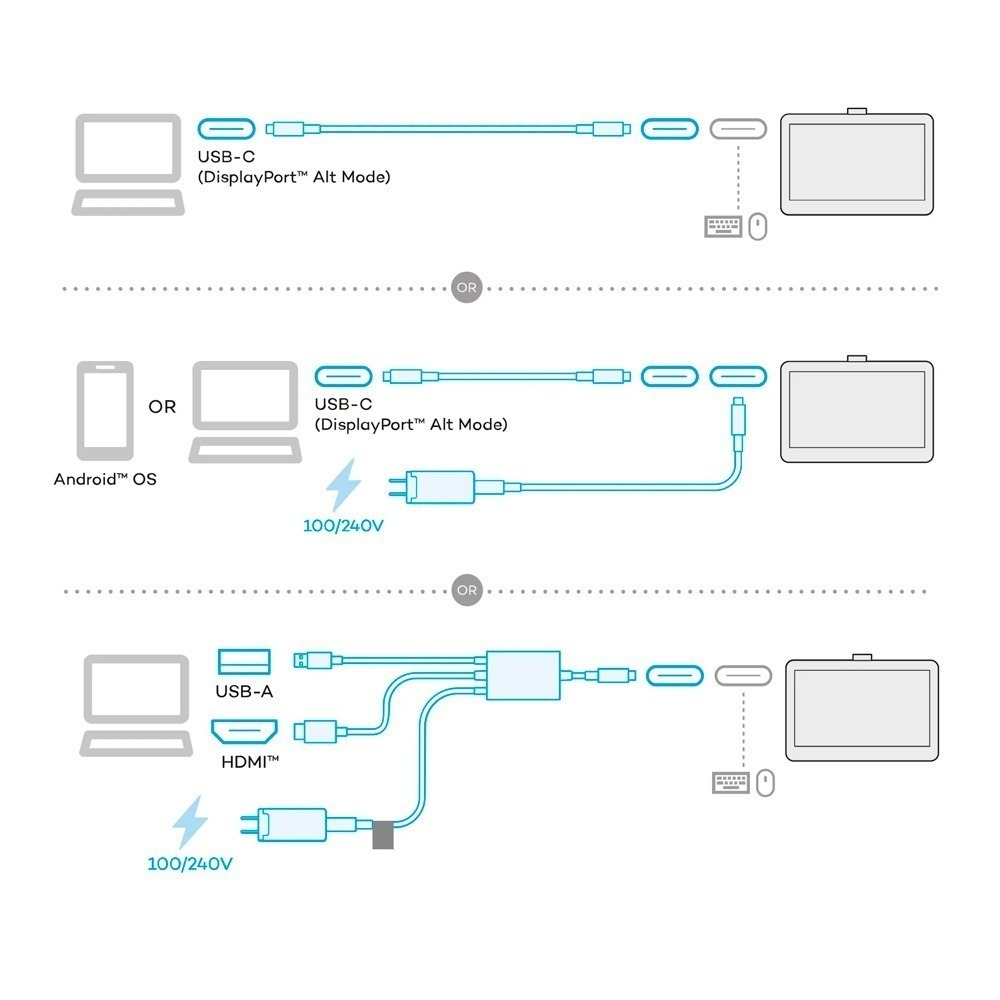 USB-C
(DisplayPort™ Alt Mode)

OR

OR

USB-C
(DisplayPort™ Alt Mode)

Android™ OS

100/240V

OR

USB-A

HDMI™

100/240V